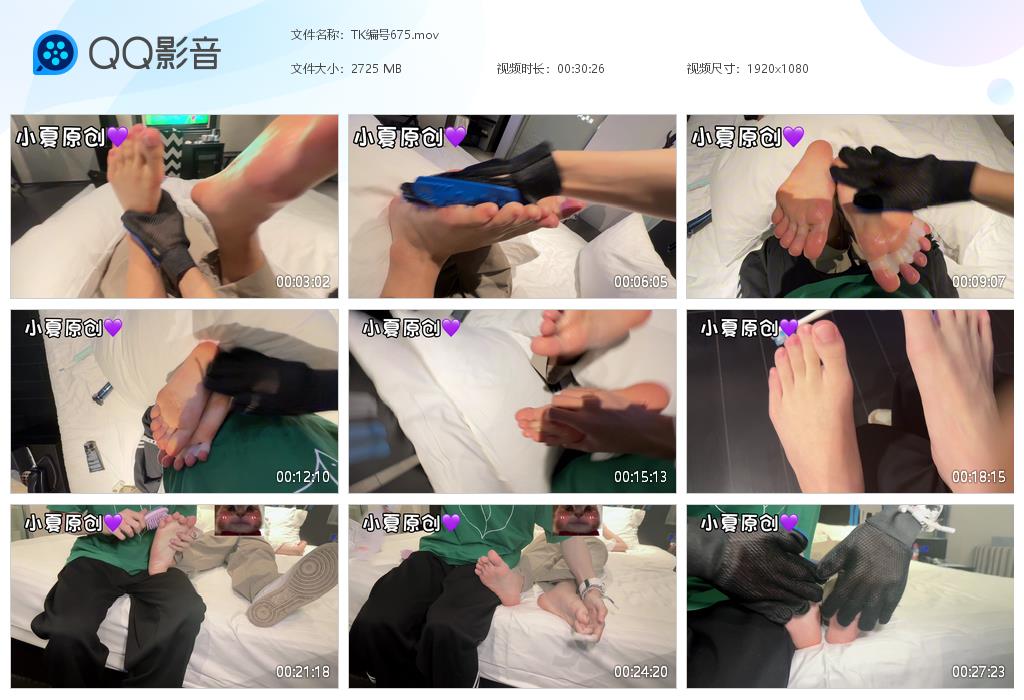 QQ影音

文件名称：TK编号675.mov

文件大小：2725 MB

视频时长：00:30:26

视频尺寸：1920x1080

小夏原创💜
00:03:02

小夏原创💜
00:06:05

小夏原创💜
00:09:07

小夏原创💜
00:12:10

小夏原创💜
00:15:13

小夏原创💜
00:18:15

小夏原创💜
00:21:18

小夏原创💜
00:24:20

小夏原创💜
00:27:23